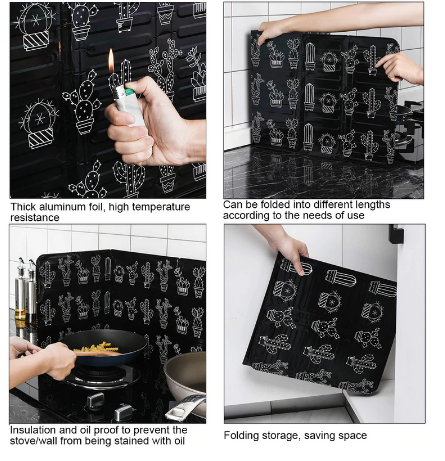 Thick aluminum foil, high temperature resistance

Can be folded into different lengths according to the needs of use

Insulation and oil proof to prevent the stove/wall from being stained with oil

Folding storage, saving space